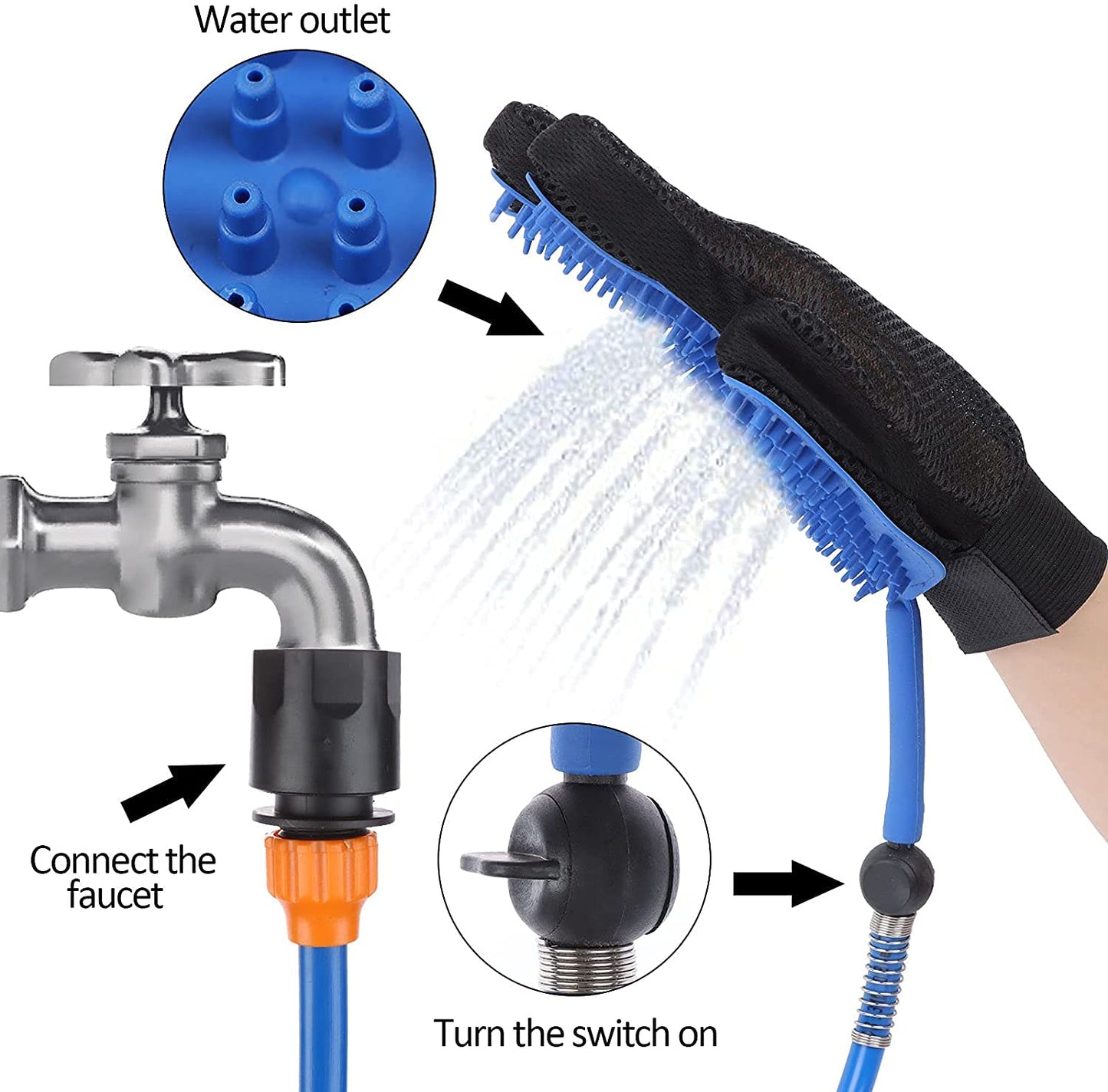 Water outlet

Connect the faucet

Turn the switch on