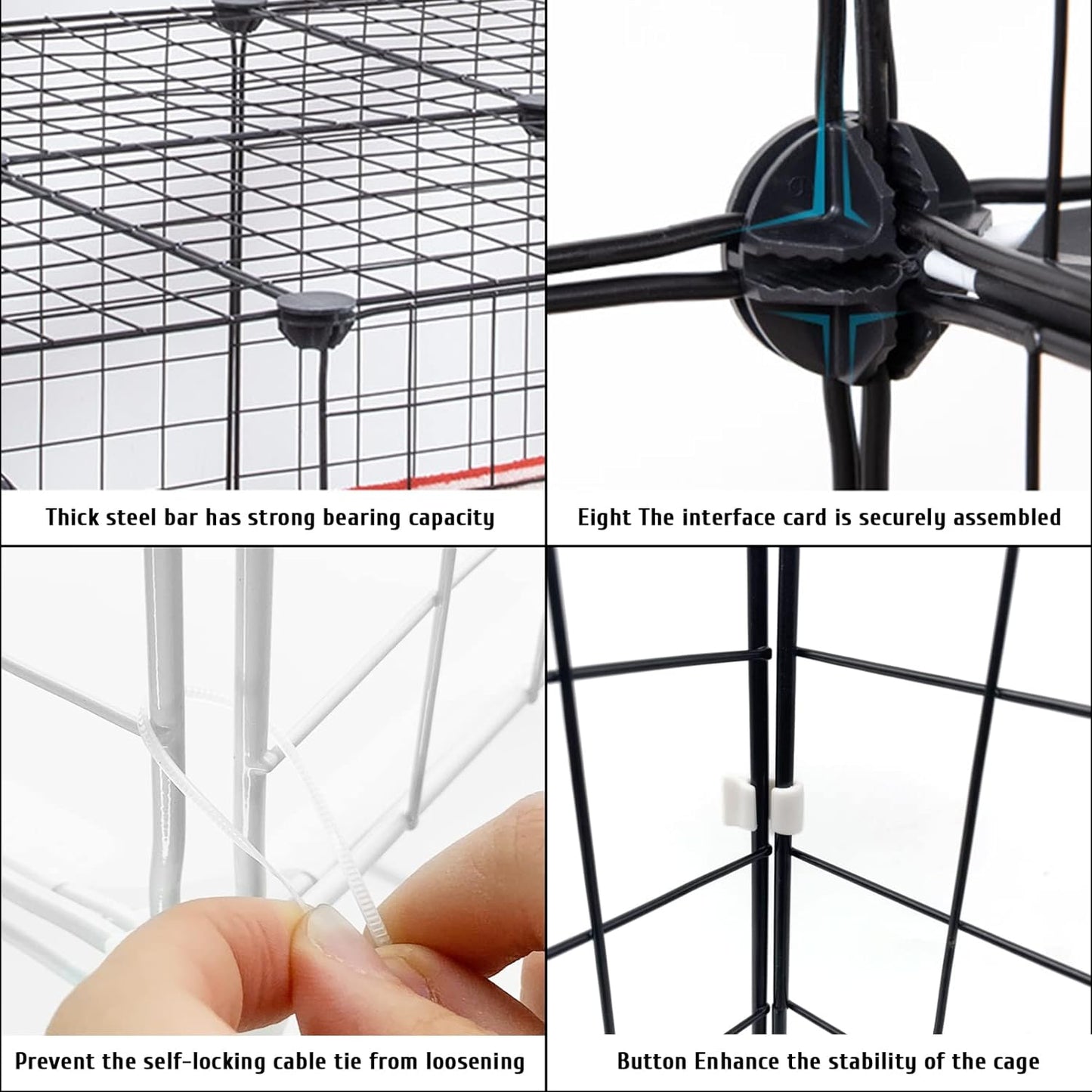 Thick steel bar has strong bearing capacity

Eight The interface card is securely assembled

Prevent the self-locking cable tie from loosening

Button Enhance the stability of the cage