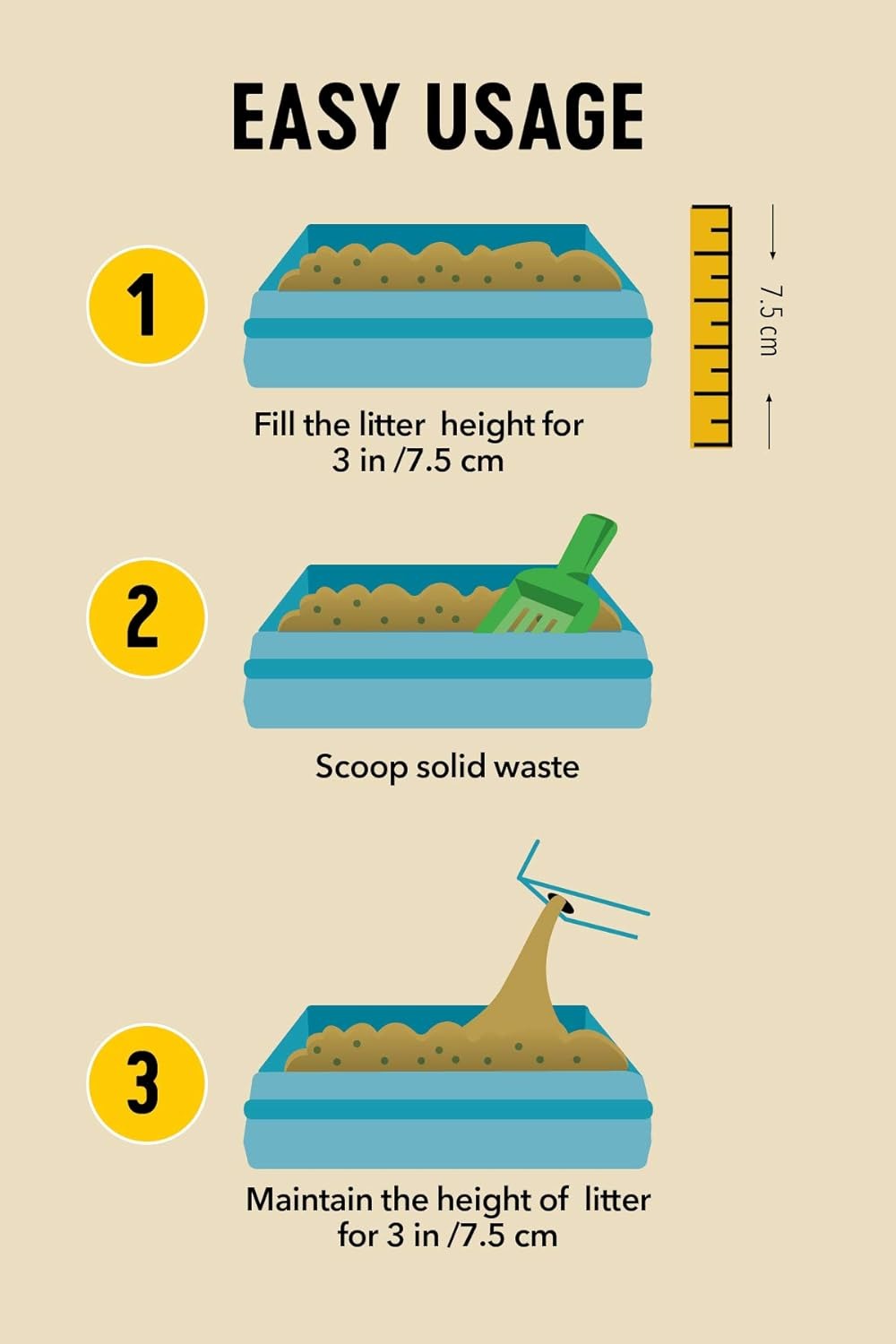 EASY USAGE

1

7.5 cm

Fill the litter height for 3 in /7.5 cm

2

Scoop solid waste

3

Maintain the height of litter for 3 in /7.5 cm