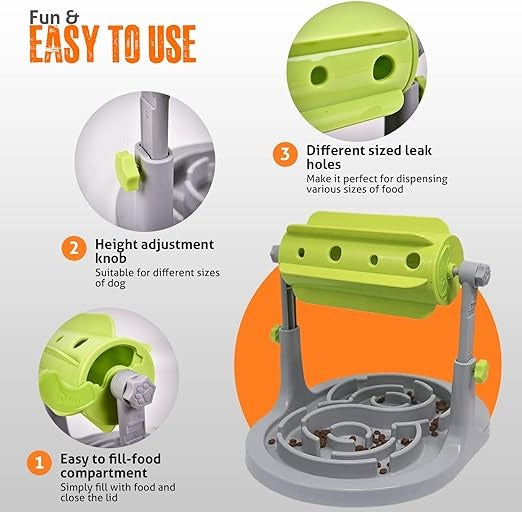 Fun &
EASY TO USE

3 Different sized leak holes
Make it perfect for dispensing various sizes of food

2 Height adjustment knob
Suitable for different sizes of dog

1 Easy to fill-food compartment
Simply fill with food and close the lid